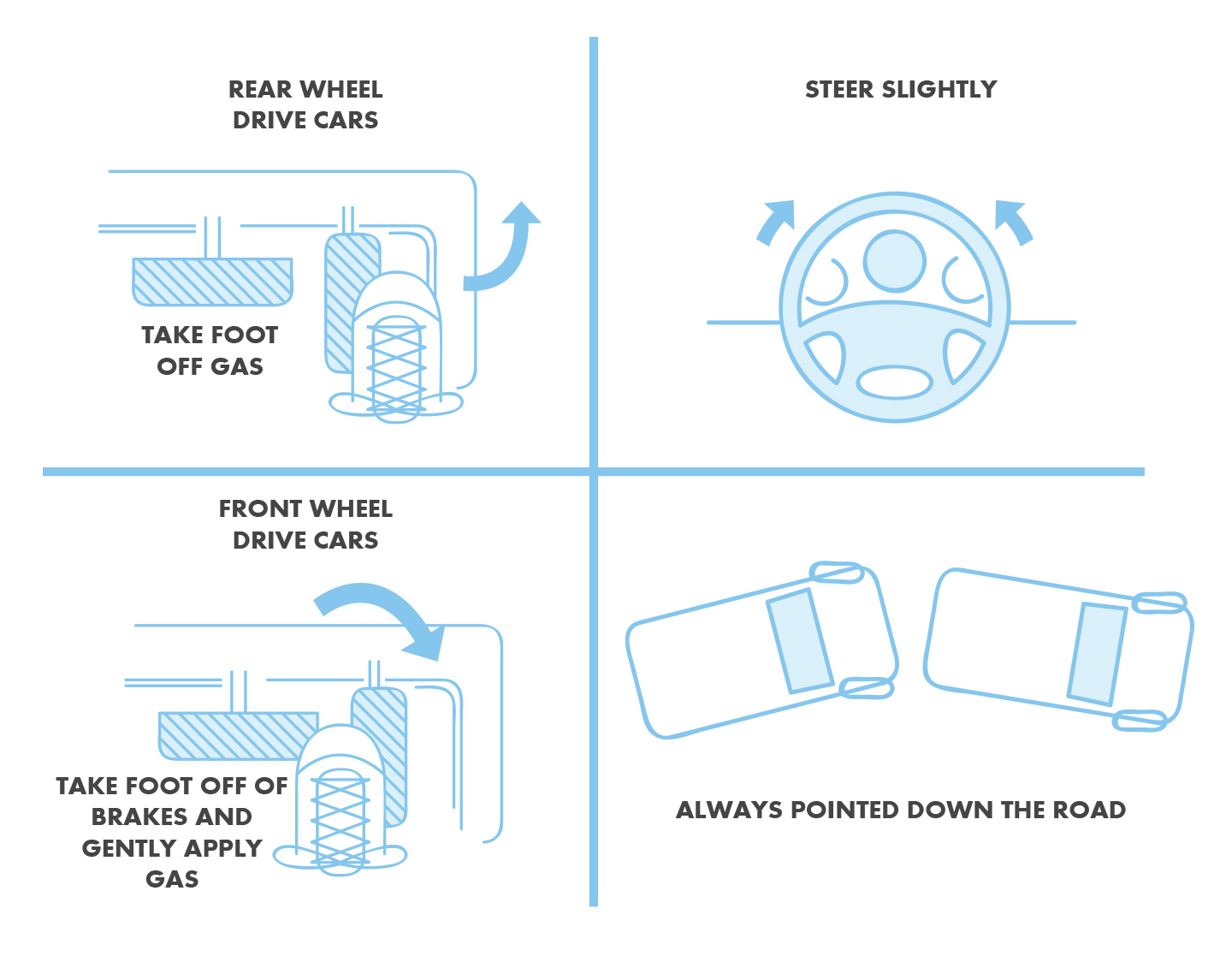 REAR WHEEL DRIVE CARS

TAKE FOOT OFF GAS

STEER SLIGHTLY

FRONT WHEEL DRIVE CARS

TAKE FOOT OFF OF BRAKES AND GENTLY APPLY GAS

ALWAYS POINTED DOWN THE ROAD